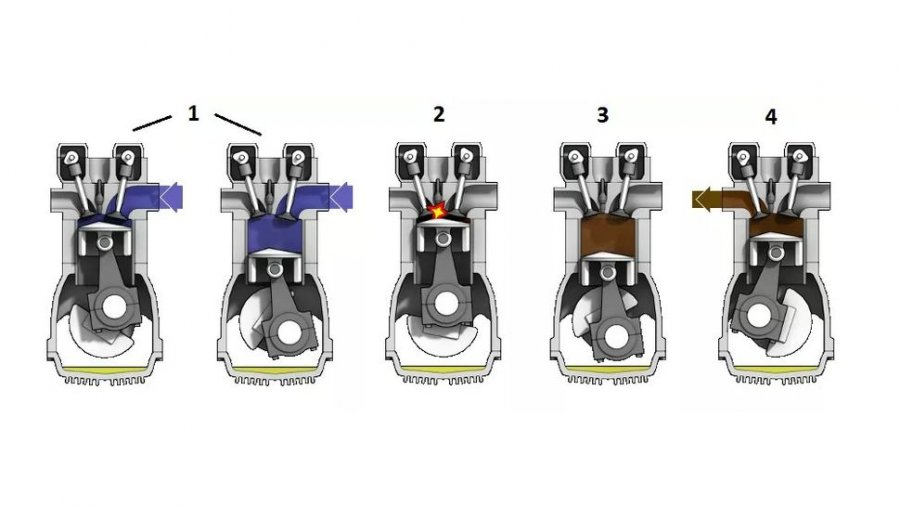 1
2
3
4